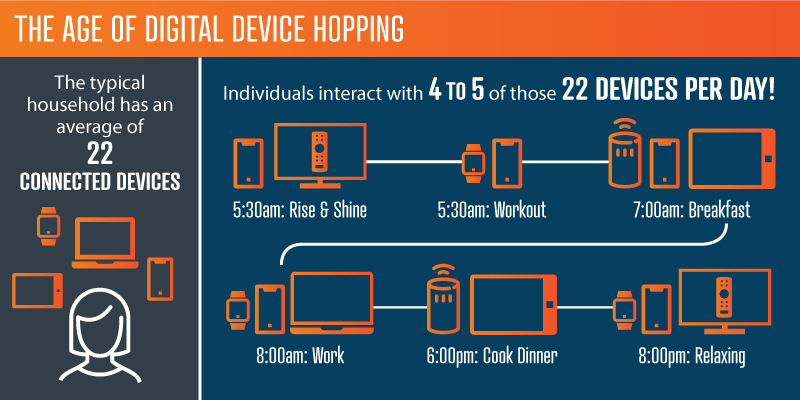 THE AGE OF DIGITAL DEVICE HOPPING

The typical household has an average of 22 CONNECTED DEVICES

Individuals interact with 4 TO 5 of those 22 DEVICES PER DAY!

5:30am: Rise & Shine

5:30am: Workout

7:00am: Breakfast

8:00am: Work

6:00pm: Cook Dinner

8:00pm: Relaxing