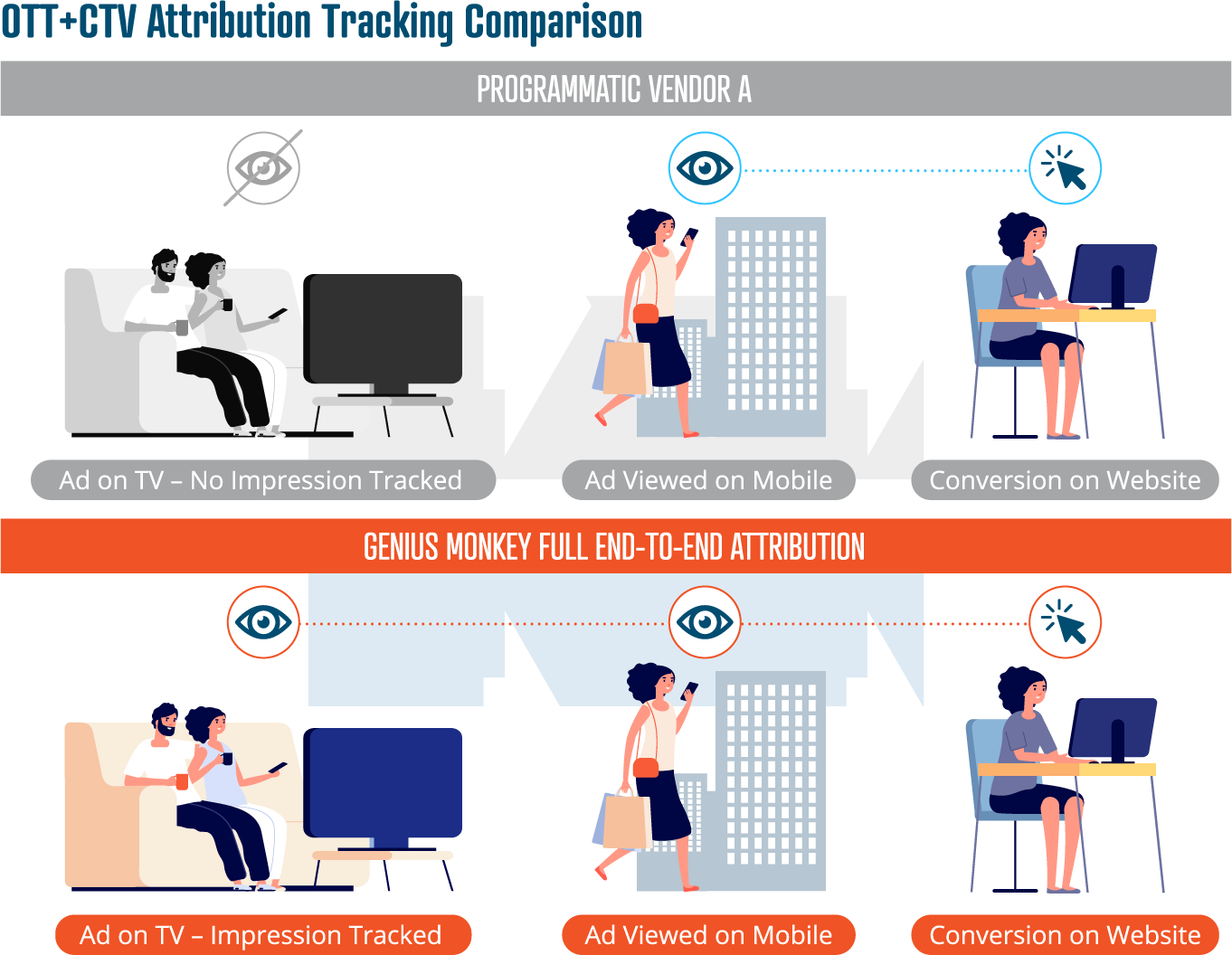 OTT+CTV Attribution Tracking Comparison

PROGRAMMATIC VENDOR A

Ad on TV – No Impression Tracked

Ad Viewed on Mobile

Conversion on Website

GENIUS MONKEY FULL END-TO-END ATTRIBUTION

Ad on TV – Impression Tracked

Ad Viewed on Mobile

Conversion on Website